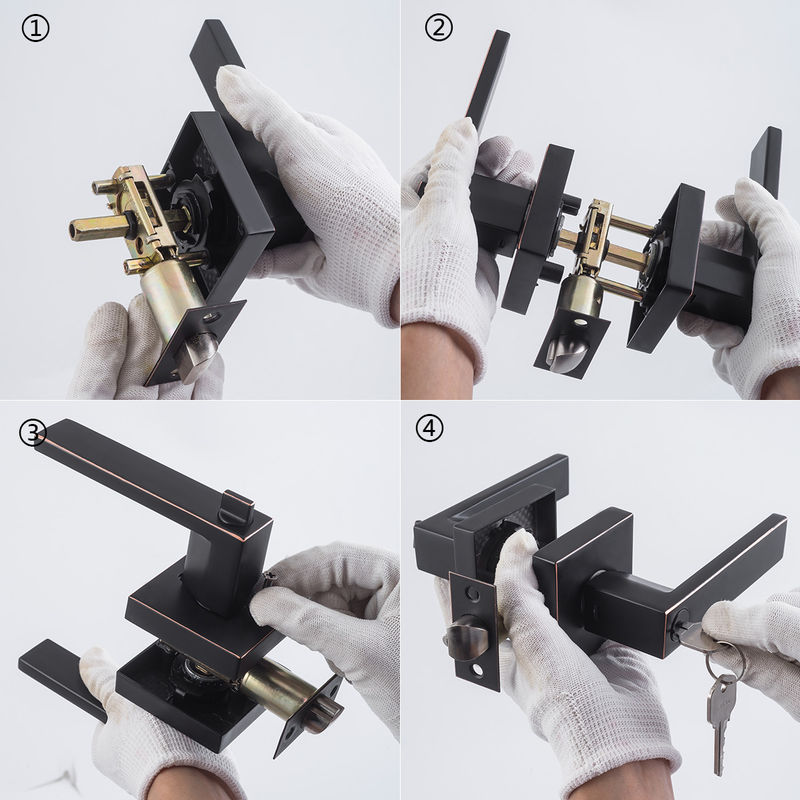 ①

②

③

④